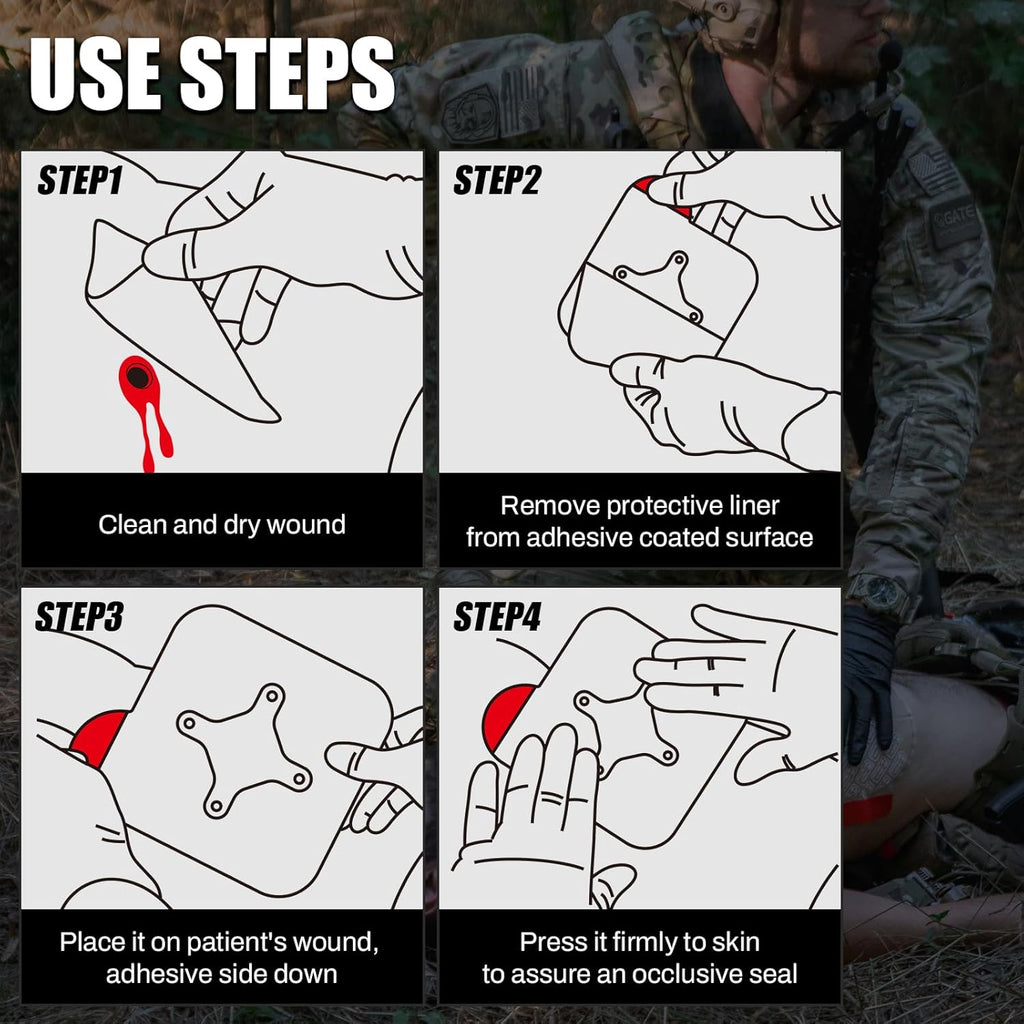 USE STEPS

STEP1

Clean and dry wound

STEP2

Remove protective liner from adhesive coated surface

STEP3

Place it on patient's wound, adhesive side down

STEP4

Press it firmly to skin to assure an occlusive seal

GATE